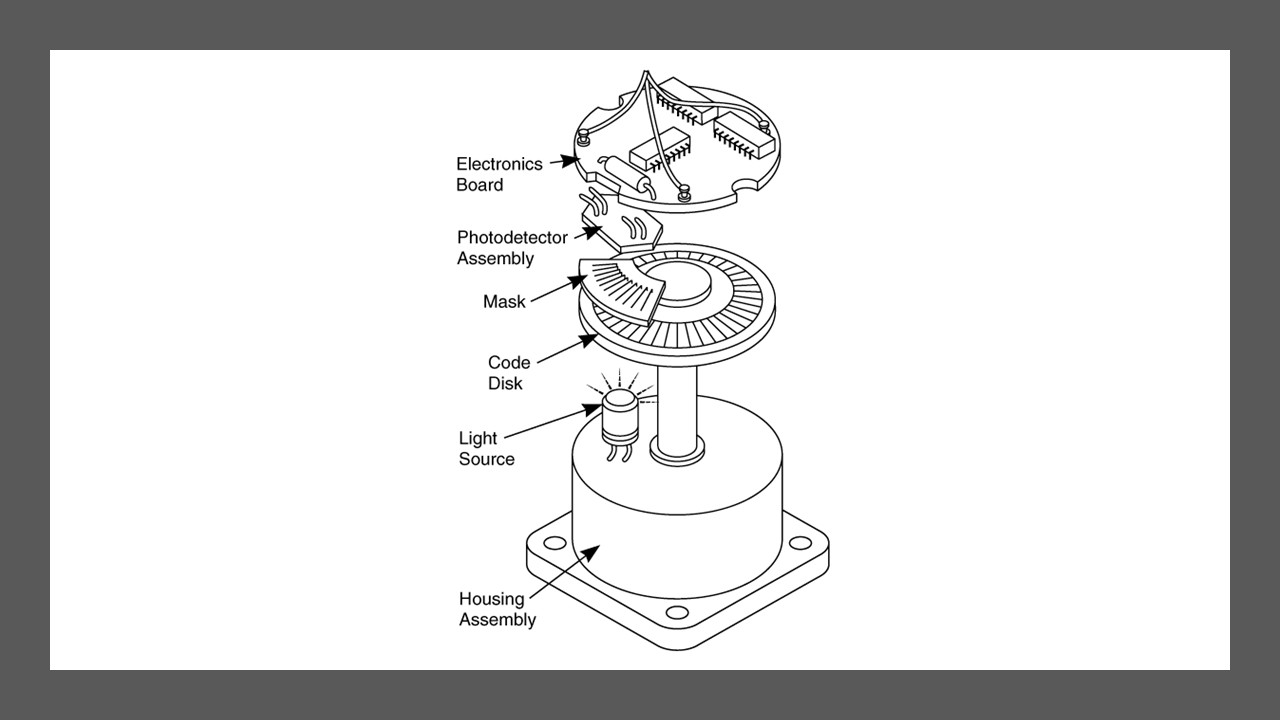 Electronics Board

Photodetector Assembly

Mask

Code Disk

Light Source

Housing Assembly